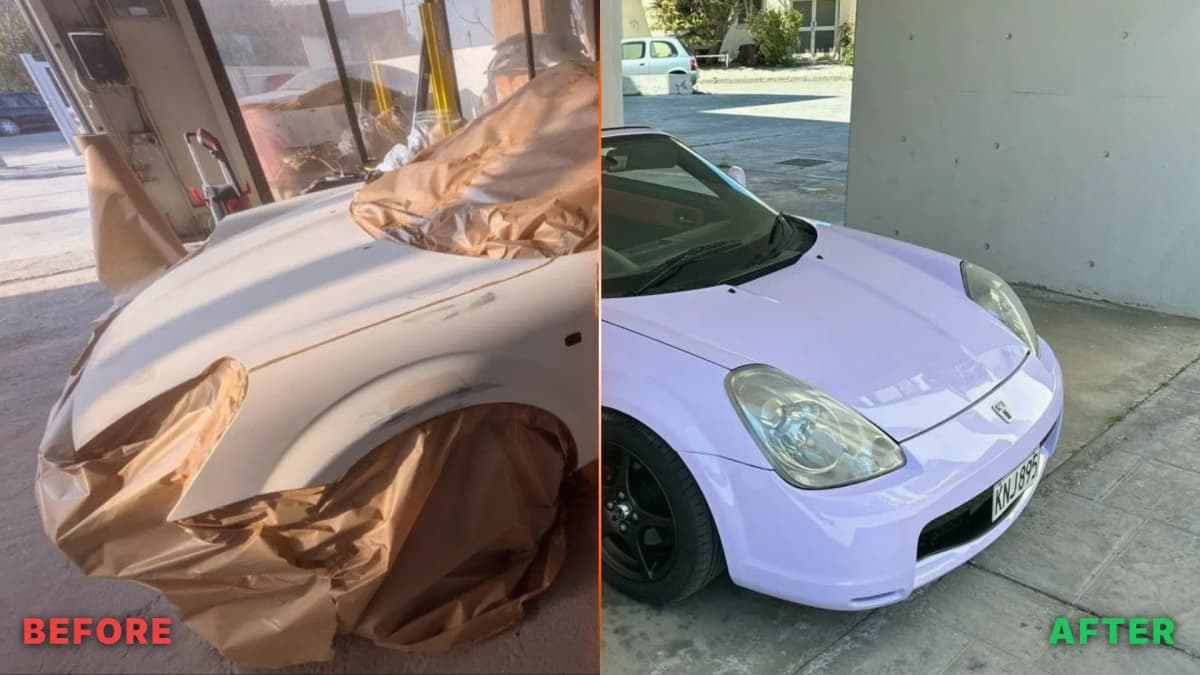 BEFORE

KNJ995

AFTER